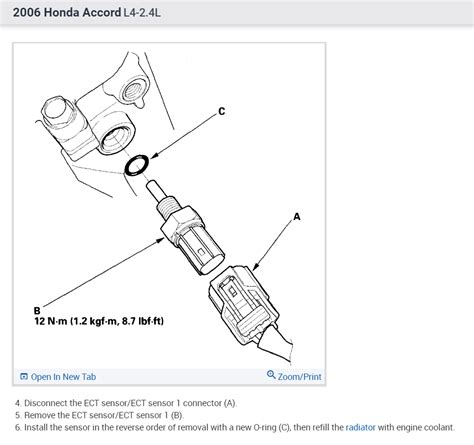 2006 Honda Accord L4-2.4L

C

A

B
12 N·m (1.2 kgf·m, 8.7 lbf·ft)

Open In New Tab

Zoom/Print

4. Disconnect the ECT sensor/ECT sensor 1 connector (A).
5. Remove the ECT sensor/ECT sensor 1 (B).
6. Install the sensor in the reverse order of removal with a new O-ring (C), then refill the radiator with engine coolant.