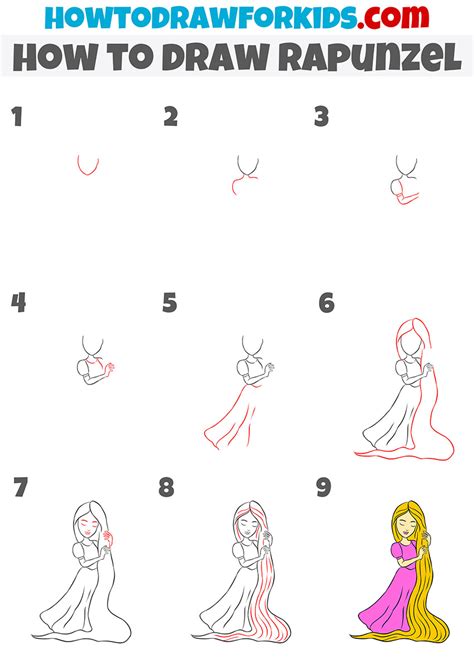 HOWTODRAWFORKIDS.com
HOW TO DRAW RAPUNZEL

1

2

3

4

5

6

7

8

9