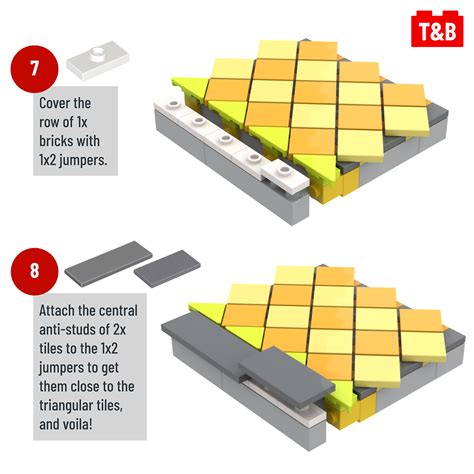 T&B

7

Cover the row of 1x bricks with 1x2 jumpers.

8

Attach the central anti-studs of 2x tiles to the 1x2 jumpers to get them close to the triangular tiles, and voila!