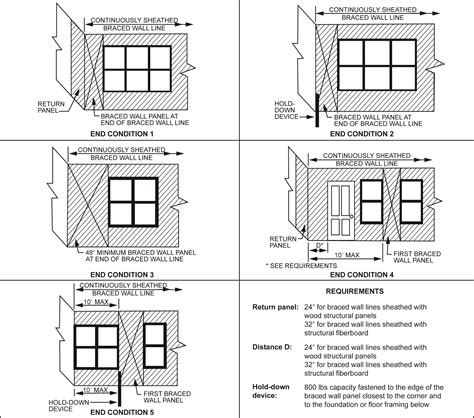 CONTINUOUSLY SHEATHED BRACED WALL LINE

RETURN PANEL

BRACED WALL PANEL AT END OF BRACED WALL LINE

END CONDITION 1

CONTINUOUSLY SHEATHED BRACED WALL LINE

HOLD-DOWN DEVICE

BRACED WALL PANEL AT END OF BRACED WALL LINE

END CONDITION 2

CONTINUOUSLY SHEATHED BRACED WALL LINE

48" MINIMUM BRACED WALL PANEL AT END OF BRACED WALL LINE

END CONDITION 3

CONTINUOUSLY SHEATHED BRACED WALL LINE

RETURN PANEL

D*

10' MAX

FIRST BRACED WALL PANEL

* SEE REQUIREMENTS

END CONDITION 4

CONTINUOUSLY SHEATHED BRACED WALL LINE

10' MAX

10' MAX

HOLD-DOWN DEVICE

FIRST BRACED WALL PANEL

END CONDITION 5

REQUIREMENTS

Return panel: 24" for braced wall lines sheathed with wood structural panels
32" for braced wall lines sheathed with structural fiberboard

Distance D: 24" for braced wall lines sheathed with wood structural panels
32" for braced wall lines sheathed with structural fiberboard

Hold-down device: 800 lbs capacity fastened to the edge of the braced wall panel closest to the corner and to the foundation or floor framing below