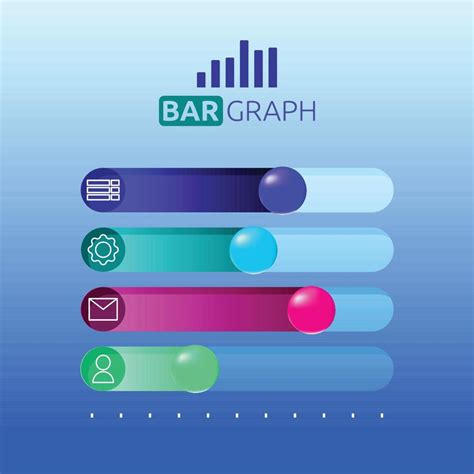 BAR GRAPH