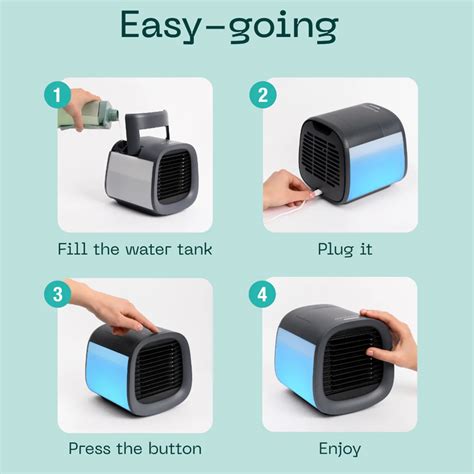 Easy-going

1

Fill the water tank

2

Plug it

3

Press the button

4

Enjoy