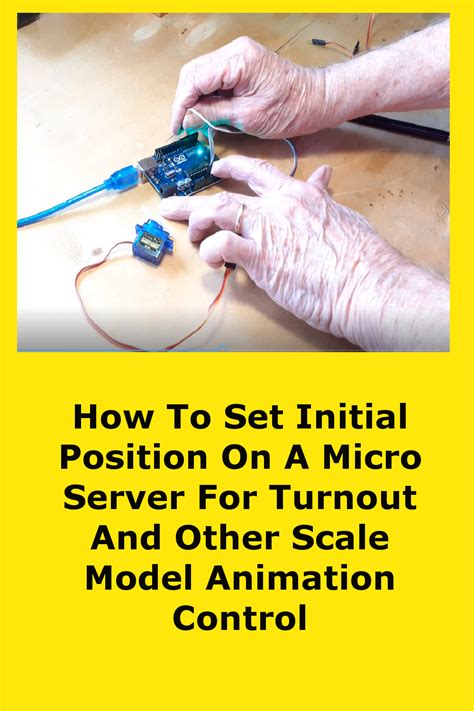 How To Set Initial Position On A Micro Server For Turnout And Other Scale Model Animation Control