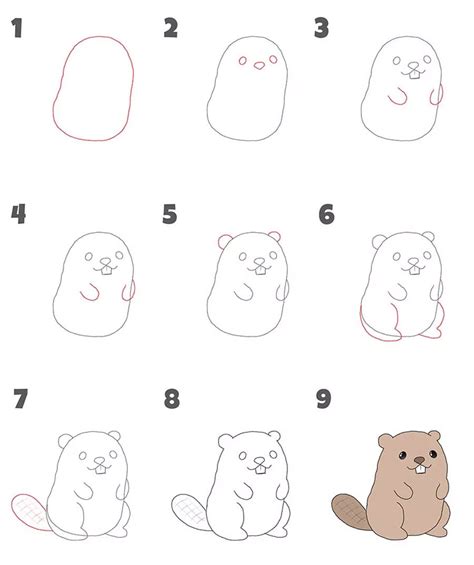 1
2
3
4
5
6
7
8
9