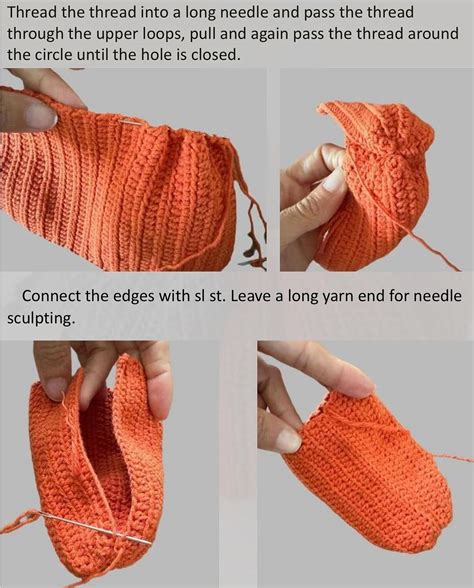 Thread the thread into a long needle and pass the thread through the upper loops, pull and again pass the thread around the circle until the hole is closed.

Connect the edges with sl st. Leave a long yarn end for needle sculpting.