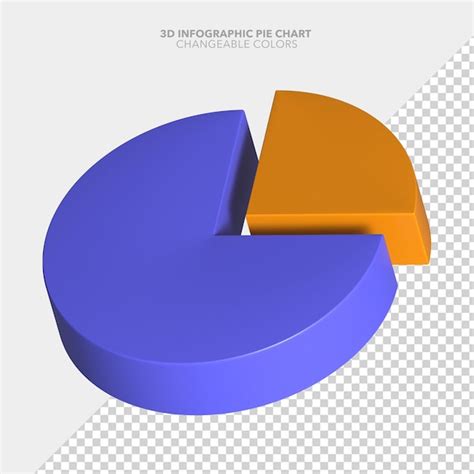 3D INFOGRAPHIC PIE CHART
CHANGEABLE COLORS