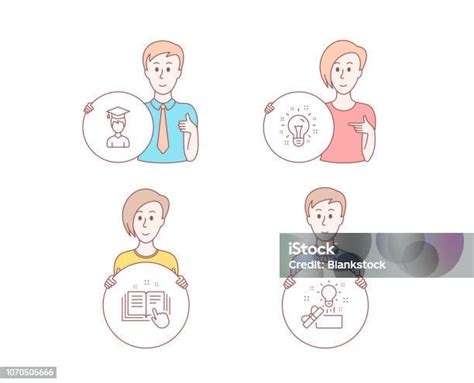 iStock
Credit: Blankstock

1070505666