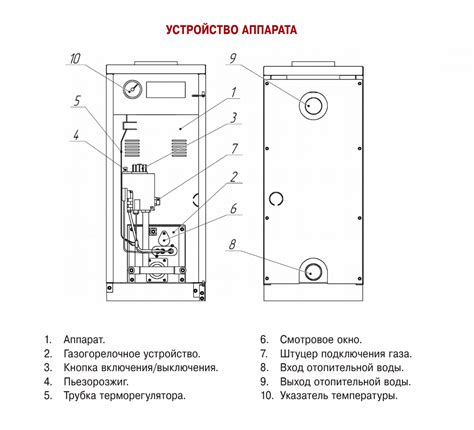 УСТРОЙСТВО АППАРАТА

10
5
4
1
3
7
2
6
9
8

1. Аппарат.
2. Газогорелочное устройство.
3. Кнопка включения/выключения.
4. Пьезорозжиг.
5. Трубка терморегулятора.

6. Смотровое окно.
7. Штуцер подключения газа.
8. Вход отопительной воды.
9. Выход отопительной воды.
10. Указатель температуры.