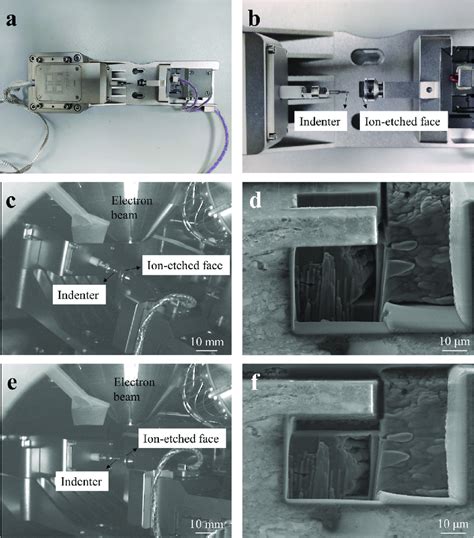 a

b

Indenter

Ion-etched face

c

Electron beam

Ion-etched face

Indenter

10 mm

d

10 μm

e

Electron beam

Ion-etched face

Indenter

10 mm

f

10 μm