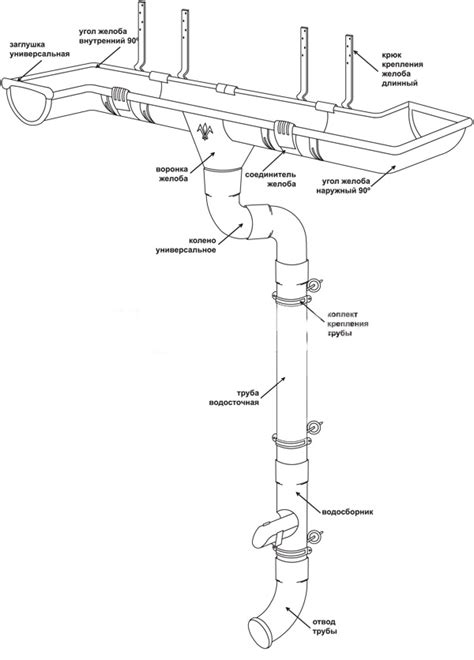 заглушка универсальная

угол желоба внутренний 90°

крюк крепления желоба длинный

воронка желоба

соединитель желоба

угол желоба наружный 90°

колено универсальное

коплект крепления трубы

труба водосточная

водосборник

отвод трубы