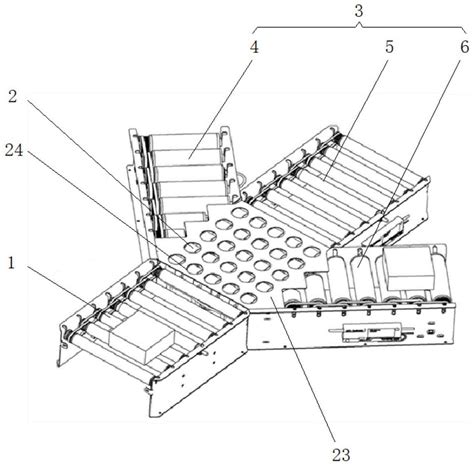 3
4
5
6
2
24
1
23