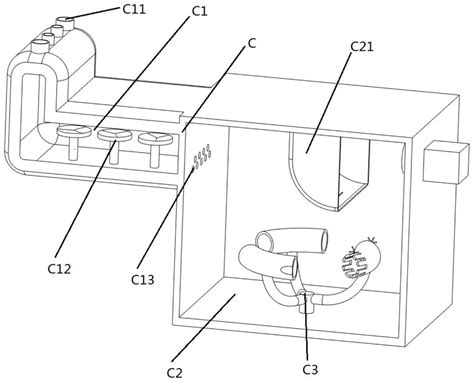 C11
C1
C
C21
C12
C13
C2
C3