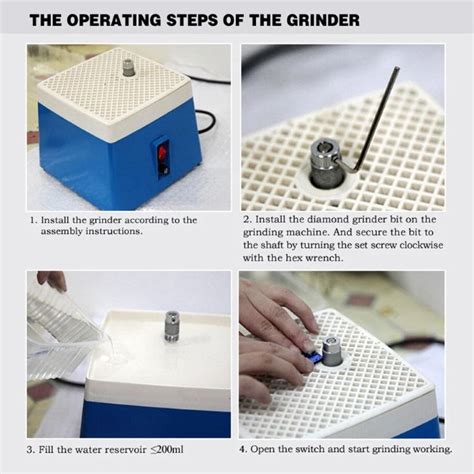 THE OPERATING STEPS OF THE GRINDER

1. Install the grinder according to the assembly instructions.

2. Install the diamond grinder bit on the grinding machine. And secure the bit to the shaft by turning the set screw clockwise with the hex wrench.

3. Fill the water reservoir $\leq$200ml

4. Open the switch and start grinding working.