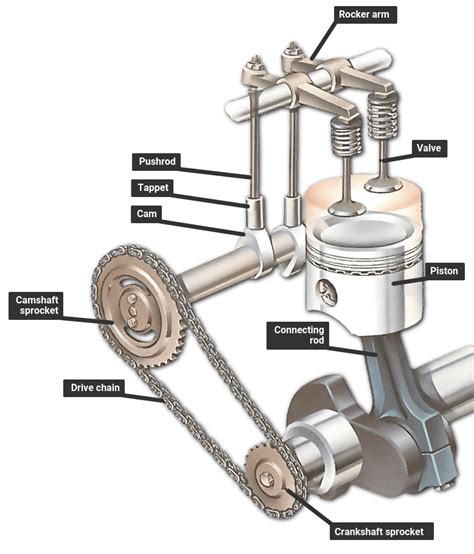 Rocker arm

Valve

Pushrod

Tappet

Cam

Piston

Camshaft sprocket

Connecting rod

Drive chain

Crankshaft sprocket