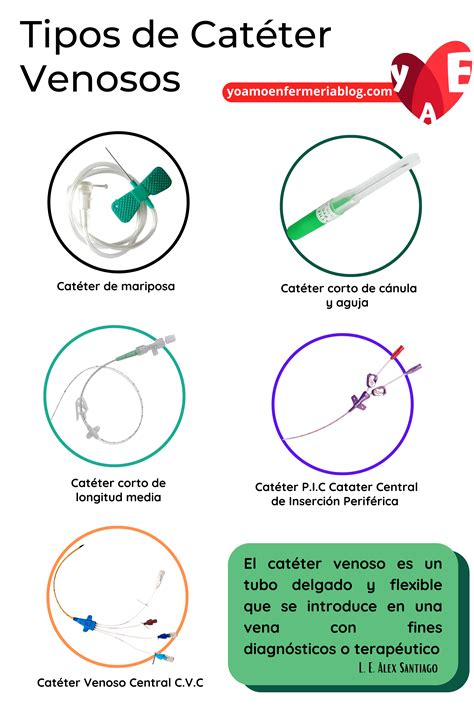 Tipos de Catéter Venosos

yoamoenfermeriablog.com

y A E

Catéter de mariposa

Catéter corto de cánula y aguja

Catéter corto de longitud media

Catéter P.I.C Catater Central de Inserción Periférica

Catéter Venoso Central C.V.C

El catéter venoso es un tubo delgado y flexible que se introduce en una vena con fines diagnósticos o terapéutico

L. E. Alex Santiago