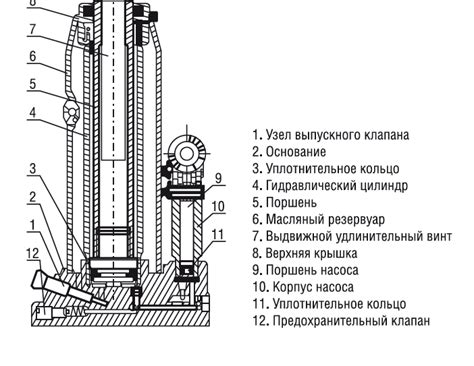 8
7
6
5
4
3
2
1
12
9
10
11

1. Узел выпускного клапана
2. Основание
3. Уплотнительное кольцо
4. Гидравлический цилиндр
5. Поршень
6. Масляный резервуар
7. Выдвижной удлинительный винт
8. Верхняя крышка
9. Поршень насоса
10. Корпус насоса
11. Уплотнительное кольцо
12. Предохранительный клапан