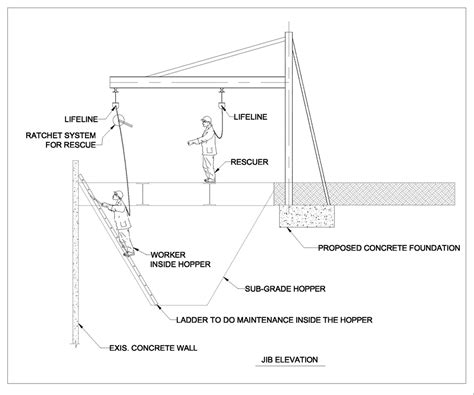 LIFELINE

RATCHET SYSTEM FOR RESCUE

LIFELINE

RESCUER

WORKER INSIDE HOPPER

PROPOSED CONCRETE FOUNDATION

SUB-GRADE HOPPER

LADDER TO DO MAINTENANCE INSIDE THE HOPPER

EXIS. CONCRETE WALL

JIB ELEVATION