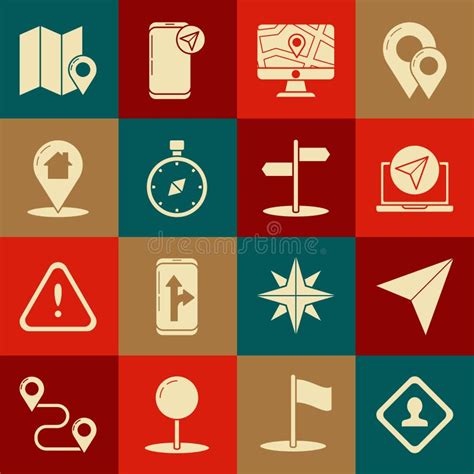 dreamstime