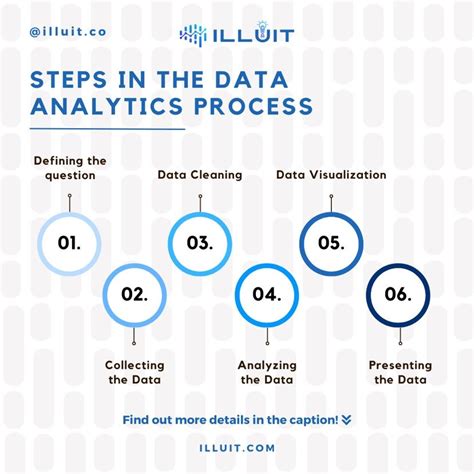 @illuit.co

ILLUIT

STEPS IN THE DATA ANALYTICS PROCESS

Defining the question

01.

Collecting the Data

02.

Data Cleaning

03.

Analyzing the Data

04.

Data Visualization

05.

Presenting the Data

06.

Find out more details in the caption!

ILLUIT.COM