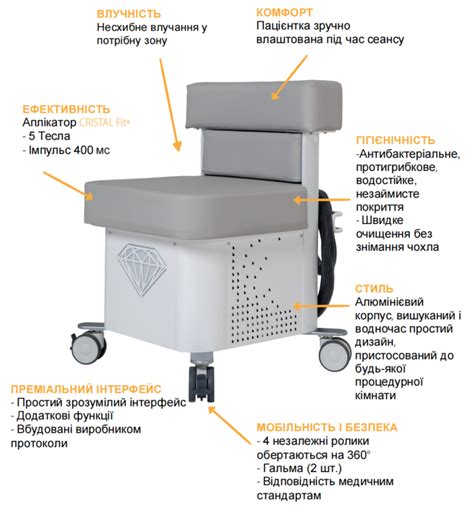 ВЛУЧНІСТЬ
Несхибне влучання у потрібну зону

КОМФОРТ
Пацієнтка зручно влаштована під час сеансу

ЕФЕКТИВНІСТЬ
Аплікатор CRISTAL Fit®
- 5 Тесла
- Імпульс 400 мс

ГІГІЄНІЧНІСТЬ
-Антибактеріальне, протигрибкове, водостійке, незаймисте покриття
- Швидке очищення без знімання чохла

СТИЛЬ
Алюмінієвий корпус, вишуканий і водночас простий дизайн, пристосований до будь-якої процедурної кімнати

ПРЕМІАЛЬНИЙ ІНТЕРФЕЙС
- Простий зрозумілий інтерфейс
- Додаткові функції
- Вбудовані виробником протоколи

МОБІЛЬНІСТЬ І БЕЗПЕКА
- 4 незалежні ролики обертаються на 360°
- Гальма (2 шт.)
- Відповідність медичним стандартам