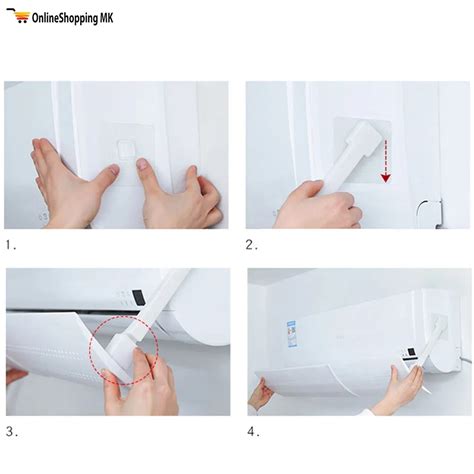 OnlineShopping MK

1.

2.

3.

4.