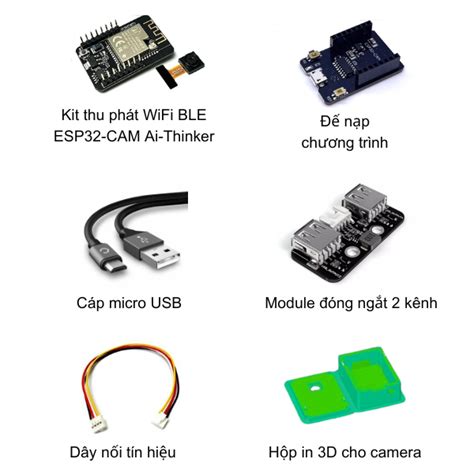 Kit thu phát WiFi BLE
ESP32-CAM Ai-Thinker

Đế nạp
chương trình

Cáp micro USB

Module đóng ngắt 2 kênh

Dây nối tín hiệu

Hộp in 3D cho camera