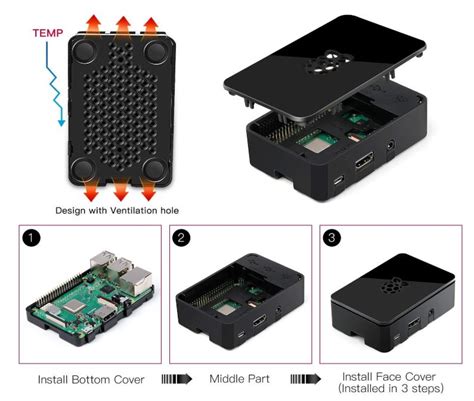 TEMP

Design with Ventilation hole

1

2

3

Install Bottom Cover

Middle Part

Install Face Cover
(Installed in 3 steps)