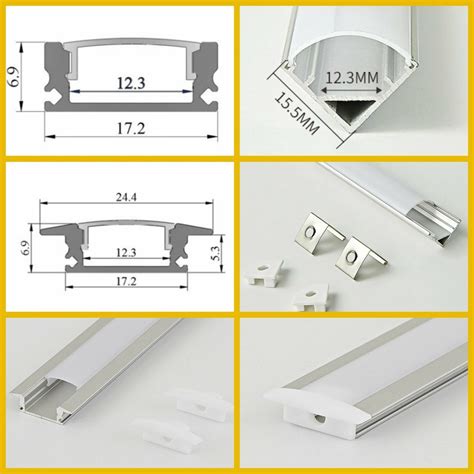 6.9
12.3
17.2

12.3MM
15.5MM

24.4
6.9
12.3
5.3
17.2