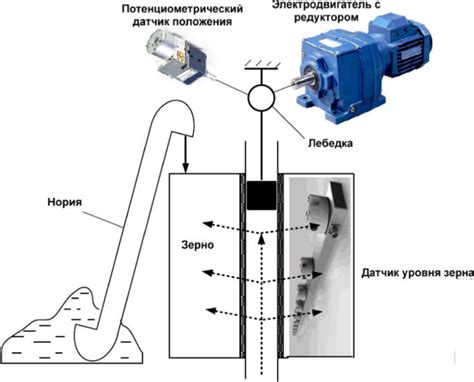 Потенциометрический датчик положения

Электродвигатель с редуктором

Лебедка

Нория

Зерно

Датчик уровня зерна