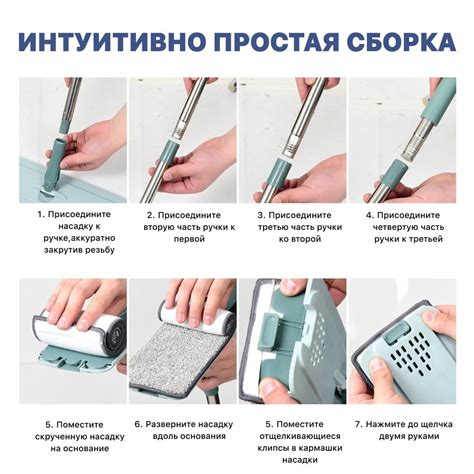 ИНТУИТИВНО ПРОСТАЯ СБОРКА

1. Присоедините насадку к ручке,аккуратно закрутив резьбу

2. Присоедините вторую часть ручки к первой

3. Присоедините третью часть ручки ко второй

4. Присоедините четвертую часть ручки к третьей

5. Поместите скрученную насадку на основание

6. Разверните насадку вдоль основания

5. Поместите отщелкивающиеся клипсы в кармашки насадки

7. Нажмите до щелчка двумя руками