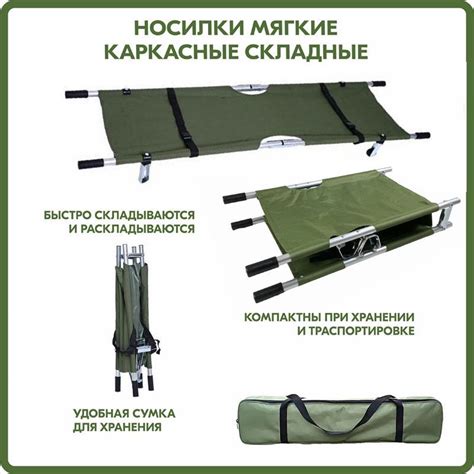 НОСИЛКИ МЯГКИЕ
КАРКАСНЫЕ СКЛАДНЫЕ

БЫСТРО СКЛАДЫВАЮТСЯ И РАСКЛАДЫВАЮТСЯ

КОМПАКТНЫ ПРИ ХРАНЕНИИ И ТРАСПОРТИРОВКЕ

УДОБНАЯ СУМКА ДЛЯ ХРАНЕНИЯ