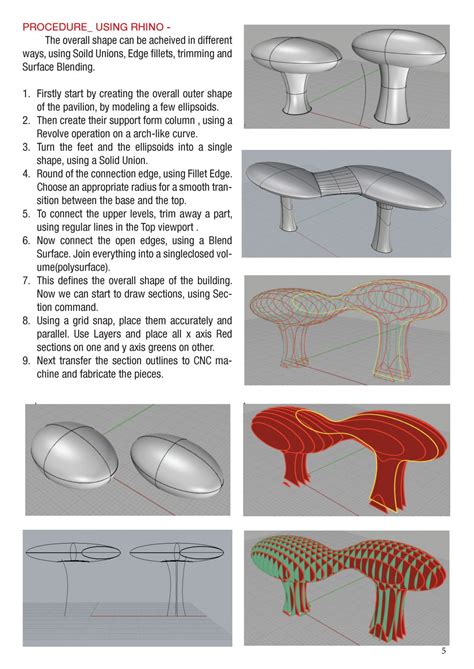 PROCEDURE_ USING RHINO -

The overall shape can be acheived in different ways, using Soild Unions, Edge fillets, trimming and Surface Blending.

1. Firstly start by creating the overall outer shape of the pavilion, by modeling a few ellipsoids.
2. Then create their support form column , using a Revolve operation on a arch-like curve.
3. Turn the feet and the ellipsoids into a single shape, using a Solid Union.
4. Round of the connection edge, using Fillet Edge. Choose an appropriate radius for a smooth transition between the base and the top.
5. To connect the upper levels, trim away a part, using regular lines in the Top viewport .
6. Now connect the open edges, using a Blend Surface. Join everything into a singleclosed volume(polysurface).
7. This defines the overall shape of the building. Now we can start to draw sections, using Section command.
8. Using a grid snap, place them accurately and parallel. Use Layers and place all x axis Red sections on one and y axis greens on other.
9. Next transfer the section outlines to CNC machine and fabricate the pieces.

5