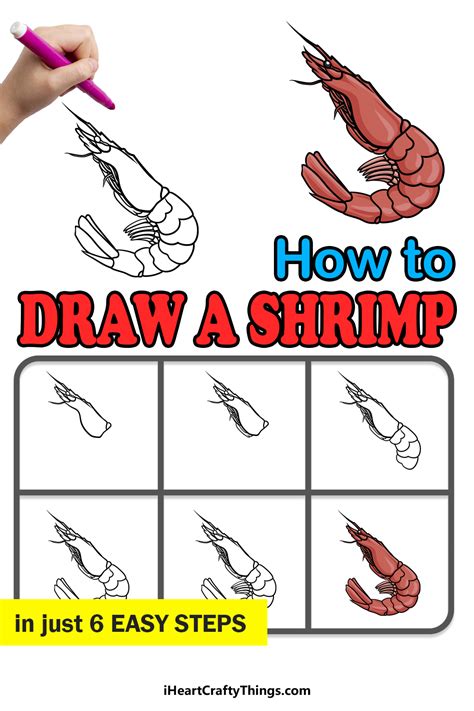 How to
DRAW A SHRIMP

in just 6 EASY STEPS

iHeartCraftyThings.com