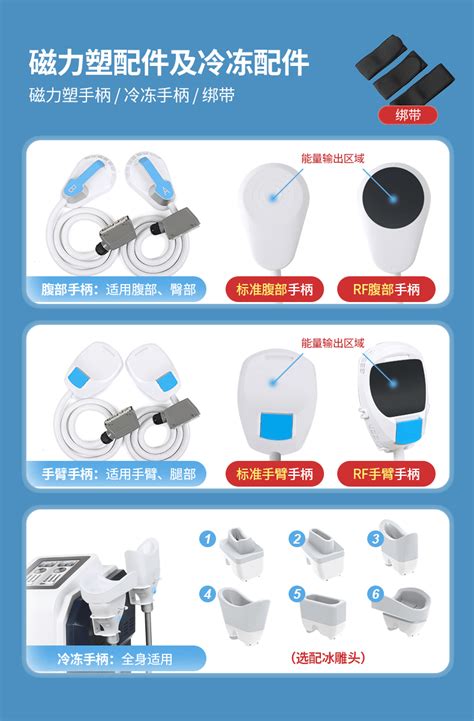 磁力塑配件及冷冻配件

磁力塑手柄 / 冷冻手柄 / 绑带

绑带

B A

能量输出区域

腹部手柄：适用腹部、臀部

标准腹部手柄

RF腹部手柄

能量输出区域

手臂手柄：适用手臂、腿部

标准手臂手柄

RF手臂手柄

1 2 3 4 5 6

冷冻手柄：全身适用

(选配冰雕头)