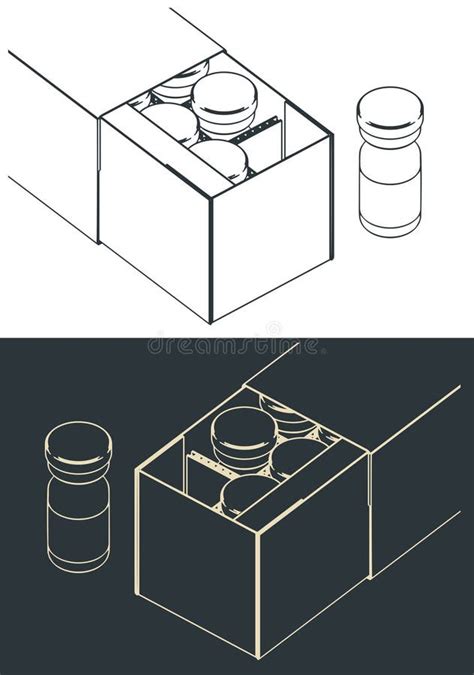 dreamstime