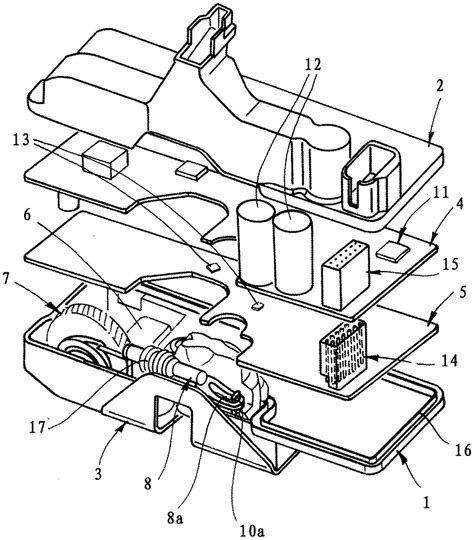 12
2
13
11
4
6
15
7
5
14
17
16
3
8
1
8a
10a