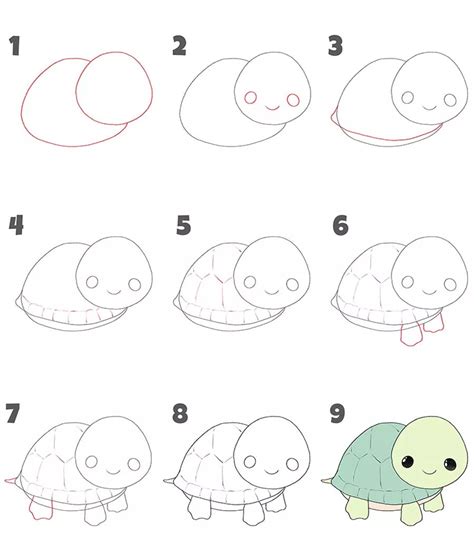 1

2

3

4

5

6

7

8

9