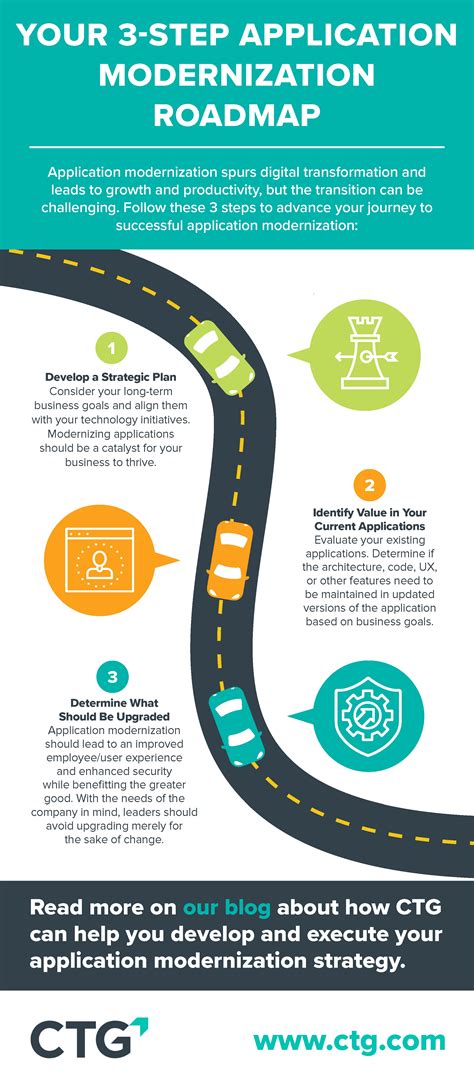 YOUR 3-STEP APPLICATION MODERNIZATION ROADMAP

Application modernization spurs digital transformation and leads to growth and productivity, but the transition can be challenging. Follow these 3 steps to advance your journey to successful application modernization:

1

Develop a Strategic Plan
Consider your long-term business goals and align them with your technology initiatives. Modernizing applications should be a catalyst for your business to thrive.

2

Identify Value in Your Current Applications
Evaluate your existing applications. Determine if the architecture, code, UX, or other features need to be maintained in updated versions of the application based on business goals.

3

Determine What Should Be Upgraded
Application modernization should lead to an improved employee/user experience and enhanced security while benefitting the greater good. With the needs of the company in mind, leaders should avoid upgrading merely for the sake of change.

Read more on our blog about how CTG can help you develop and execute your application modernization strategy.

CTG

www.ctg.com