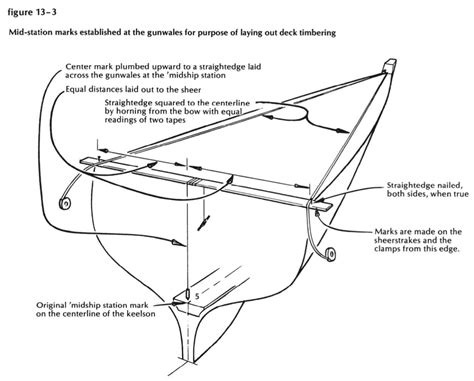 figure 13–3

Mid-station marks established at the gunwales for purpose of laying out deck timbering

Center mark plumbed upward to a straightedge laid across the gunwales at the 'midship station

Equal distances laid out to the sheer

Straightedge squared to the centerline by horning from the bow with equal readings of two tapes

Straightedge nailed, both sides, when true

Marks are made on the sheerstrakes and the clamps from this edge.

5

Original 'midship station mark on the centerline of the keelson