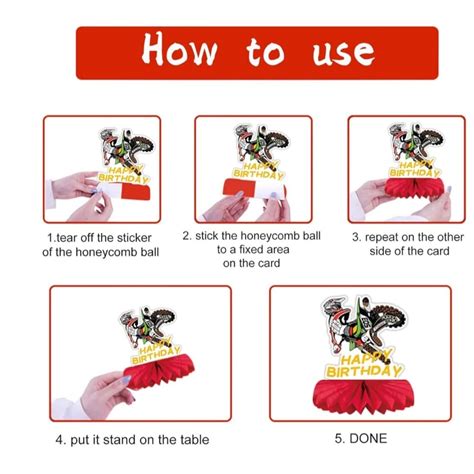 How to use

HAPPY BIRTHDAY

1.tear off the sticker of the honeycomb ball

HAPPY BIRTHDAY

2. stick the honeycomb ball to a fixed area on the card

HAPPY BIRTHDAY

3. repeat on the other side of the card

HAPPY BIRTHDAY

4. put it stand on the table

HAPPY BIRTHDAY

5. DONE