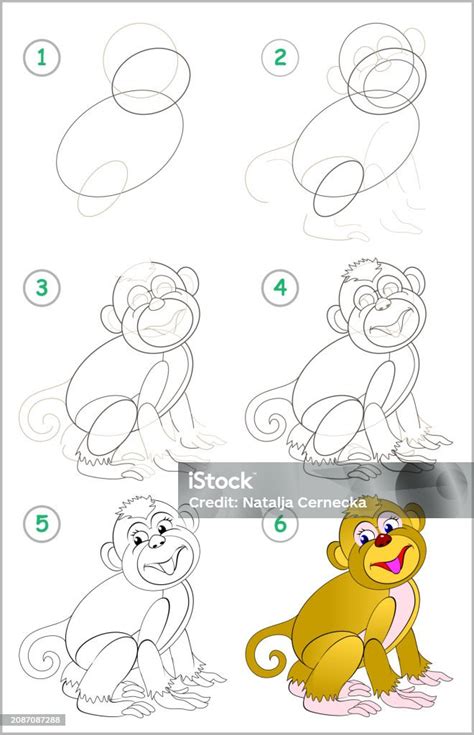 1

2

3

4

iStock
Credit: Natalja Cernecka

5

6

2087087288