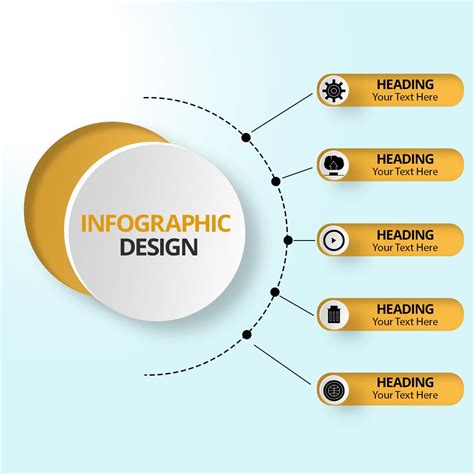 INFOGRAPHIC DESIGN

HEADING
Your Text Here

HEADING
Your Text Here

HEADING
Your Text Here

HEADING
Your Text Here

HEADING
Your Text Here