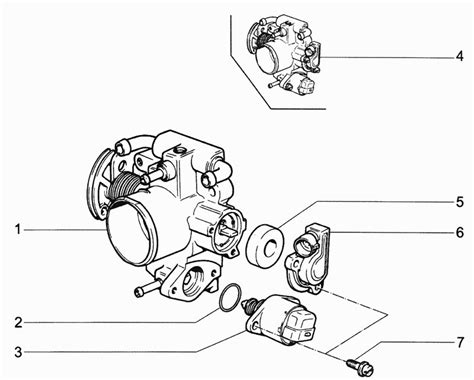 4
5
1
6
2
3
7