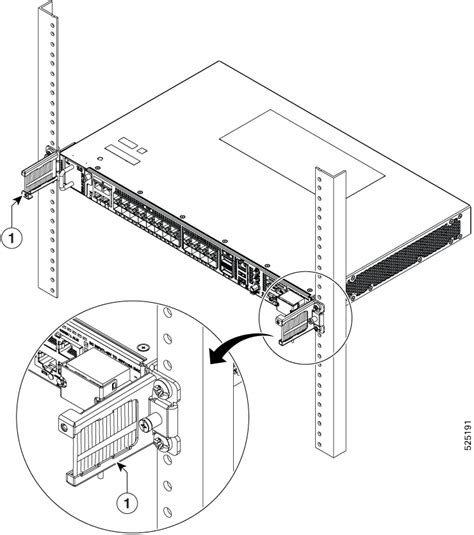 1

1

525191