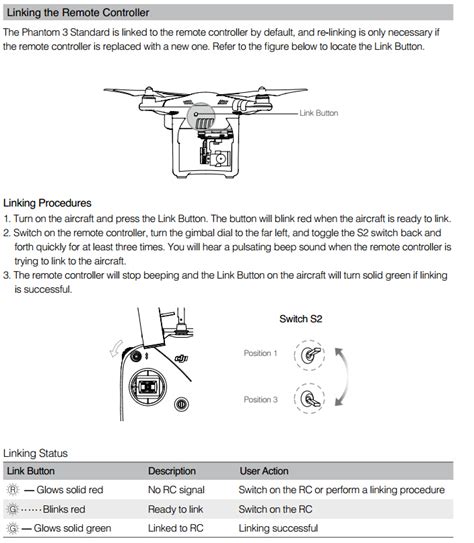 Linking the Remote Controller

The Phantom 3 Standard is linked to the remote controller by default, and re-linking is only necessary if the remote controller is replaced with a new one. Refer to the figure below to locate the Link Button.

Link Button

Linking Procedures

1. Turn on the aircraft and press the Link Button. The button will blink red when the aircraft is ready to link.
2. Switch on the remote controller, turn the gimbal dial to the far left, and toggle the S2 switch back and forth quickly for at least three times. You will hear a pulsating beep sound when the remote controller is trying to link to the aircraft.
3. The remote controller will stop beeping and the Link Button on the aircraft will turn solid green if linking is successful.

dji

Switch S2

Position 1

Position 3

Linking Status

| Link Button | Description | User Action |
|---|---|---|
| R — Glows solid red | No RC signal | Switch on the RC or perform a linking procedure |
| G ······ Blinks red | Ready to link | Switch on the RC |
| G — Glows solid green | Linked to RC | Linking successful |