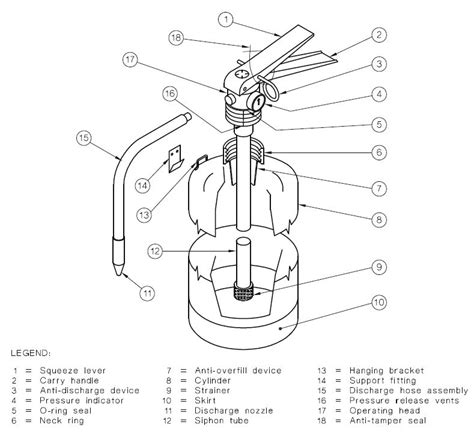 1
18
2
17
3
16
4
5
15
6
14
7
13
8
12
9
11
10

LEGEND:

1 = Squeeze lever
2 = Carry handle
3 = Anti-discharge device
4 = Pressure indicator
5 = O-ring seal
6 = Neck ring

7 = Anti-overfill device
8 = Cylinder
9 = Strainer
10 = Skirt
11 = Discharge nozzle
12 = Siphon tube

13 = Hanging bracket
14 = Support fitting
15 = Discharge hose assembly
16 = Pressure release vents
17 = Operating head
18 = Anti-tamper seal