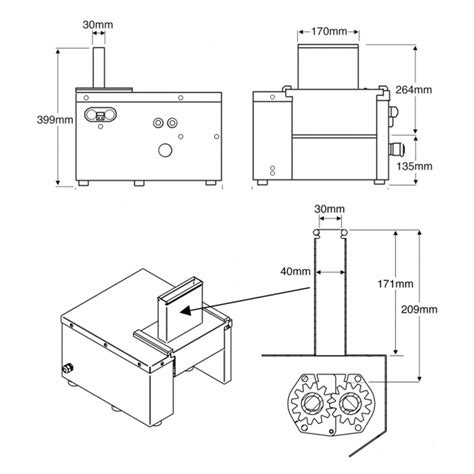 30mm
399mm
170mm
264mm
135mm
30mm
40mm
171mm
209mm