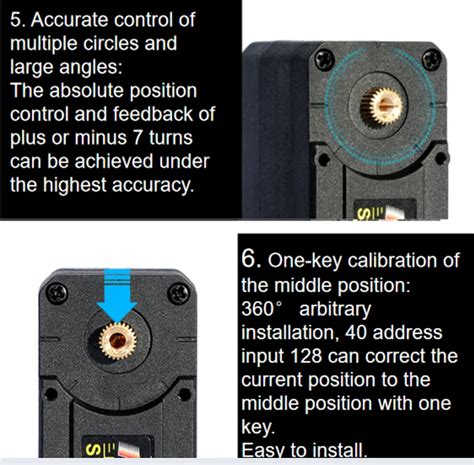 5. Accurate control of multiple circles and large angles:
The absolute position control and feedback of plus or minus 7 turns can be achieved under the highest accuracy.

6. One-key calibration of the middle position:
360° arbitrary installation, 40 address input 128 can correct the current position to the middle position with one key.
Easy to install.