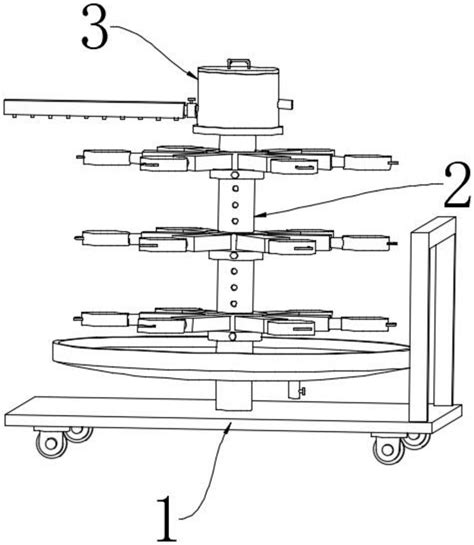 3

2

1