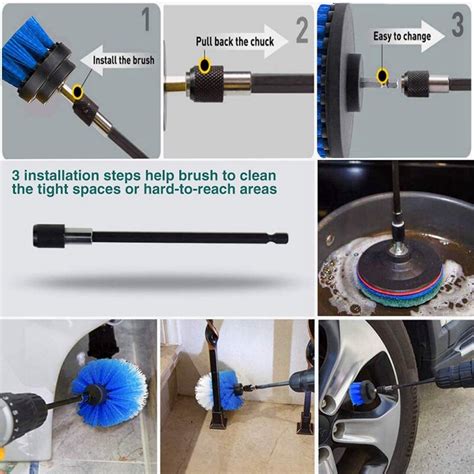 1
Install the brush

2
Pull back the chuck

3
Easy to change

3 installation steps help brush to clean the tight spaces or hard-to-reach areas